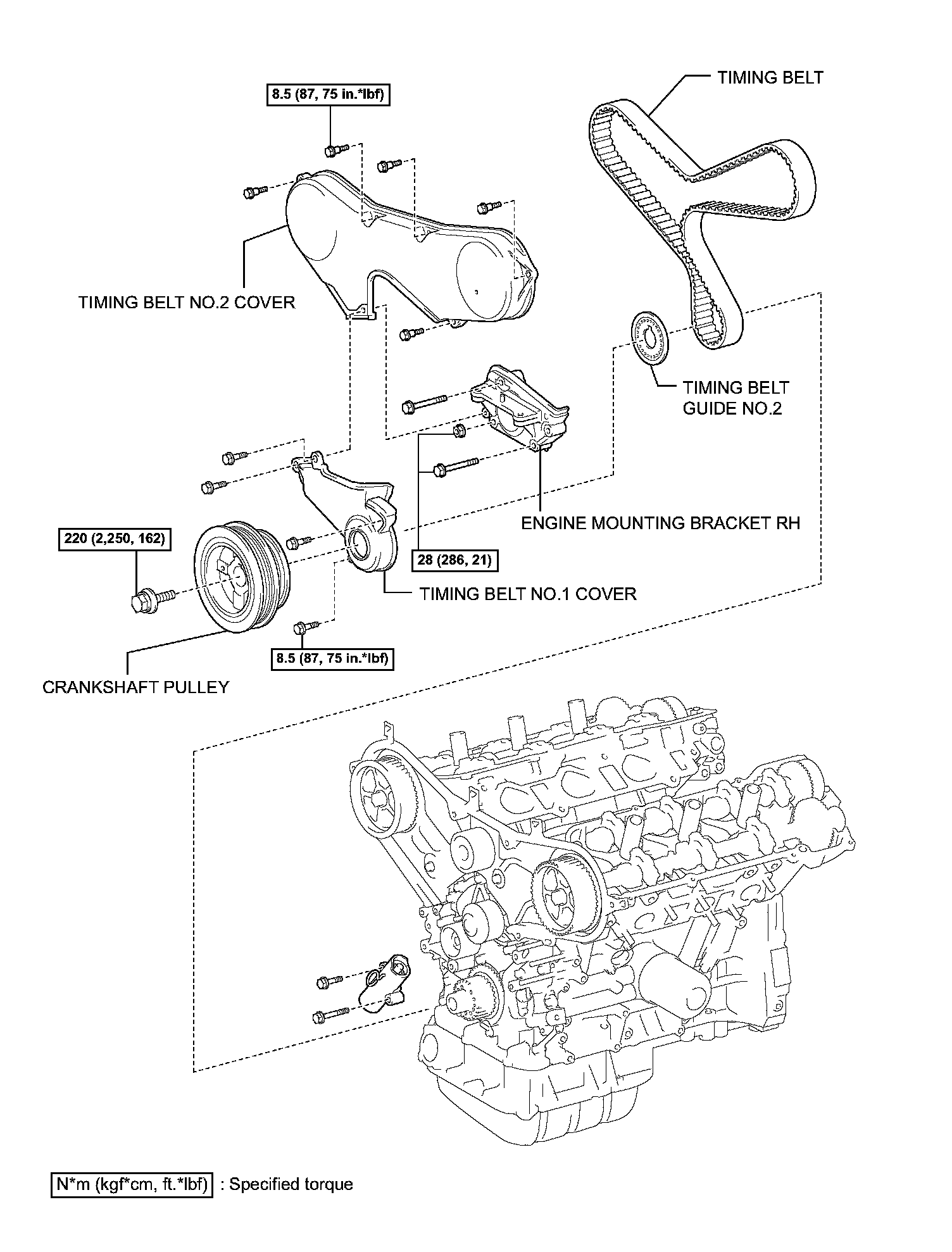 8.5 (87, 75 in.*lbf)

TIMING BELT

TIMING BELT NO.2 COVER

TIMING BELT GUIDE NO.2

ENGINE MOUNTING BRACKET RH

220 (2,250, 162)

28 (286, 21)

TIMING BELT NO.1 COVER

8.5 (87, 75 in.*lbf)

CRANKSHAFT PULLEY

N*m (kgf*cm, ft.*lbf) : Specified torque