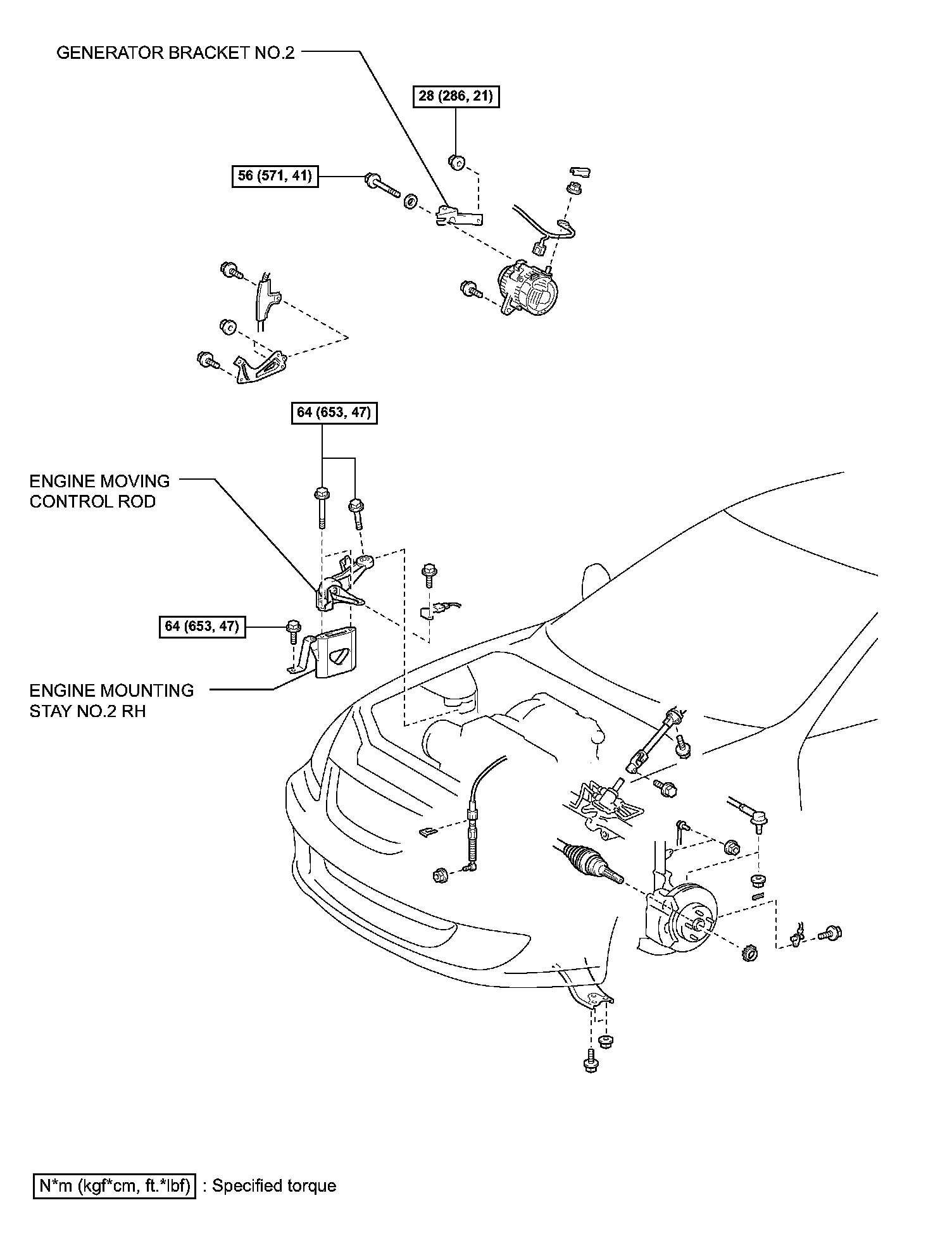 GENERATOR BRACKET NO.2

28 (286, 21)

56 (571, 41)

64 (653, 47)

ENGINE MOVING CONTROL ROD

64 (653, 47)

ENGINE MOUNTING STAY NO.2 RH

N*m (kgf*cm, ft.*lbf) : Specified torque