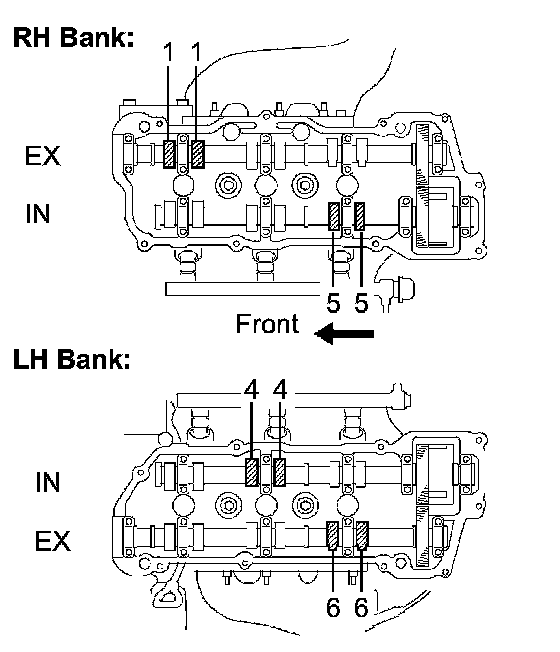 RH Bank:

1 1

EX

IN

5 5

Front

LH Bank:

4 4

IN

EX

6 6