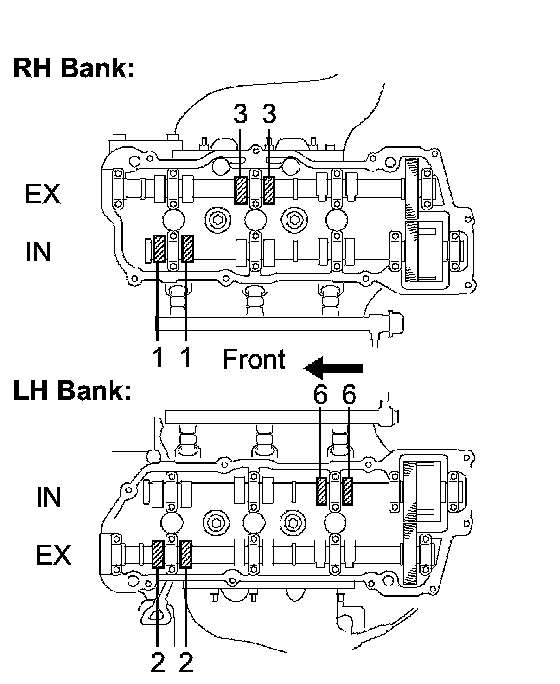 RH Bank:

3 3

EX

IN

1 1

Front

LH Bank:

6 6

IN

EX

2 2