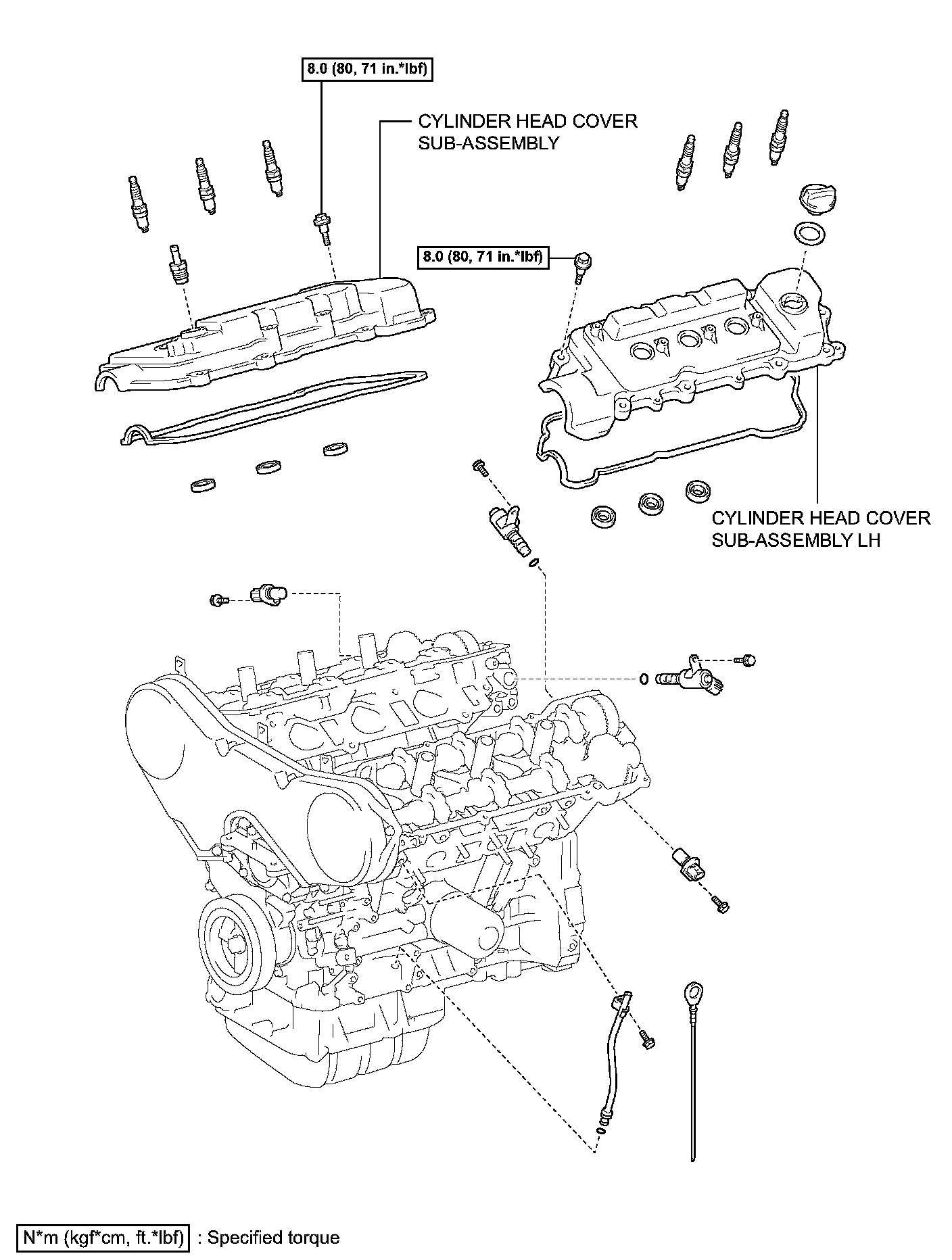 8.0 (80, 71 in.*lbf)

CYLINDER HEAD COVER SUB-ASSEMBLY

8.0 (80, 71 in.*lbf)

CYLINDER HEAD COVER SUB-ASSEMBLY LH

N*m (kgf*cm, ft.*lbf) : Specified torque