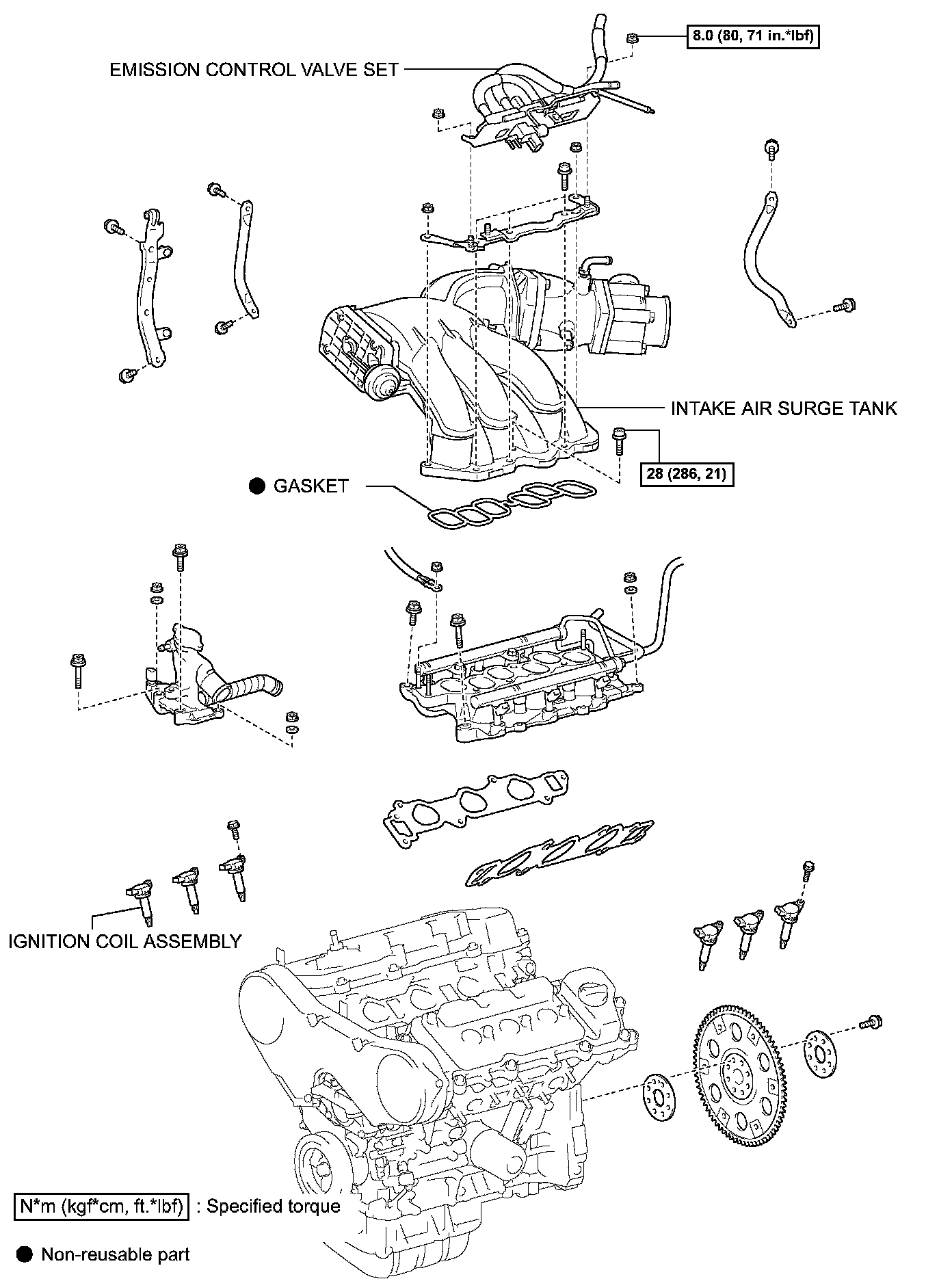 8.0 (80, 71 in.*lbf)

EMISSION CONTROL VALVE SET

INTAKE AIR SURGE TANK

28 (286, 21)

● GASKET

IGNITION COIL ASSEMBLY

N*m (kgf*cm, ft.*lbf) : Specified torque

● Non-reusable part