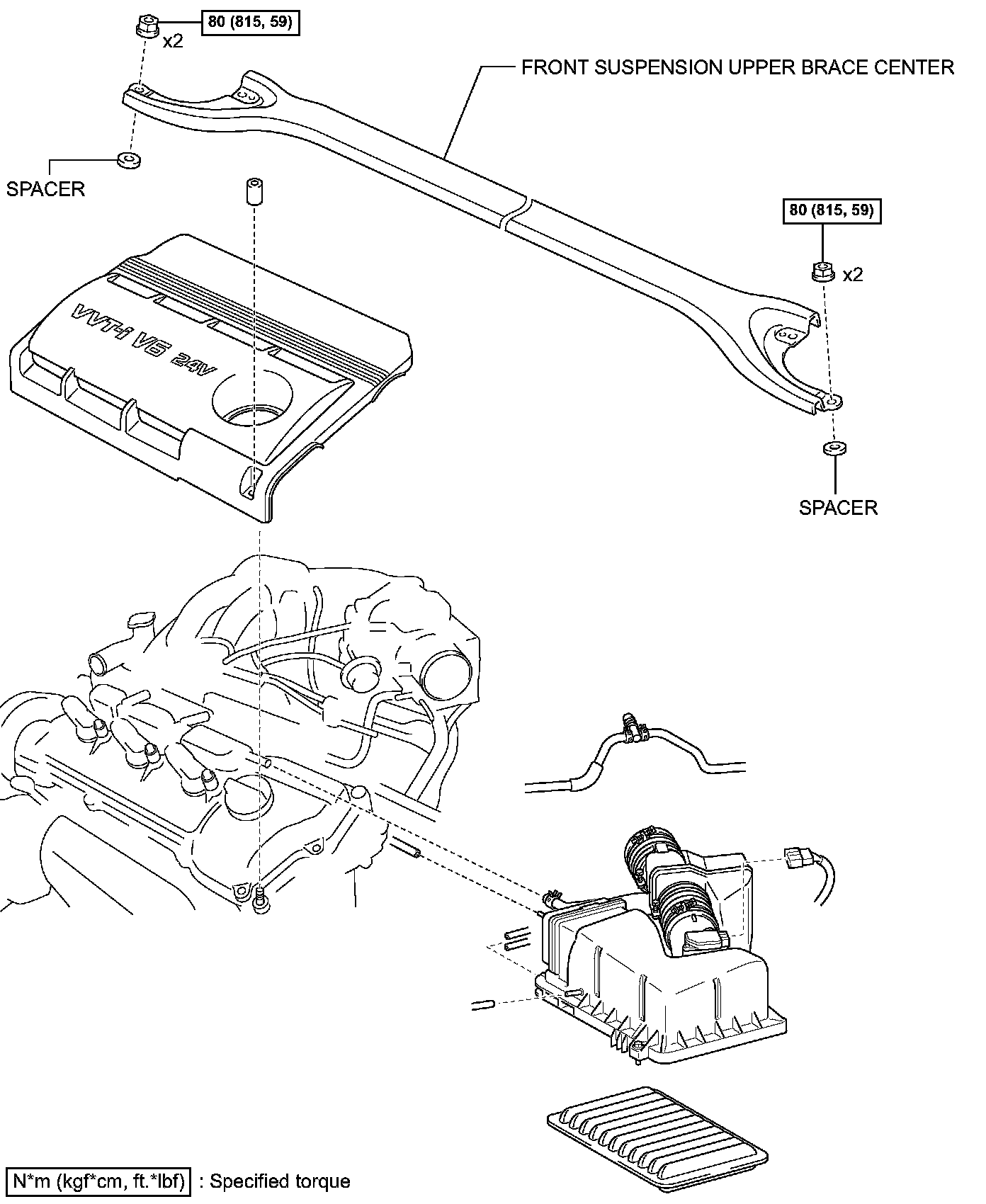 80 (815, 59)

x2

FRONT SUSPENSION UPPER BRACE CENTER

SPACER

80 (815, 59)

x2

VVT-i V6 24V

SPACER

N*m (kgf*cm, ft.*lbf) : Specified torque