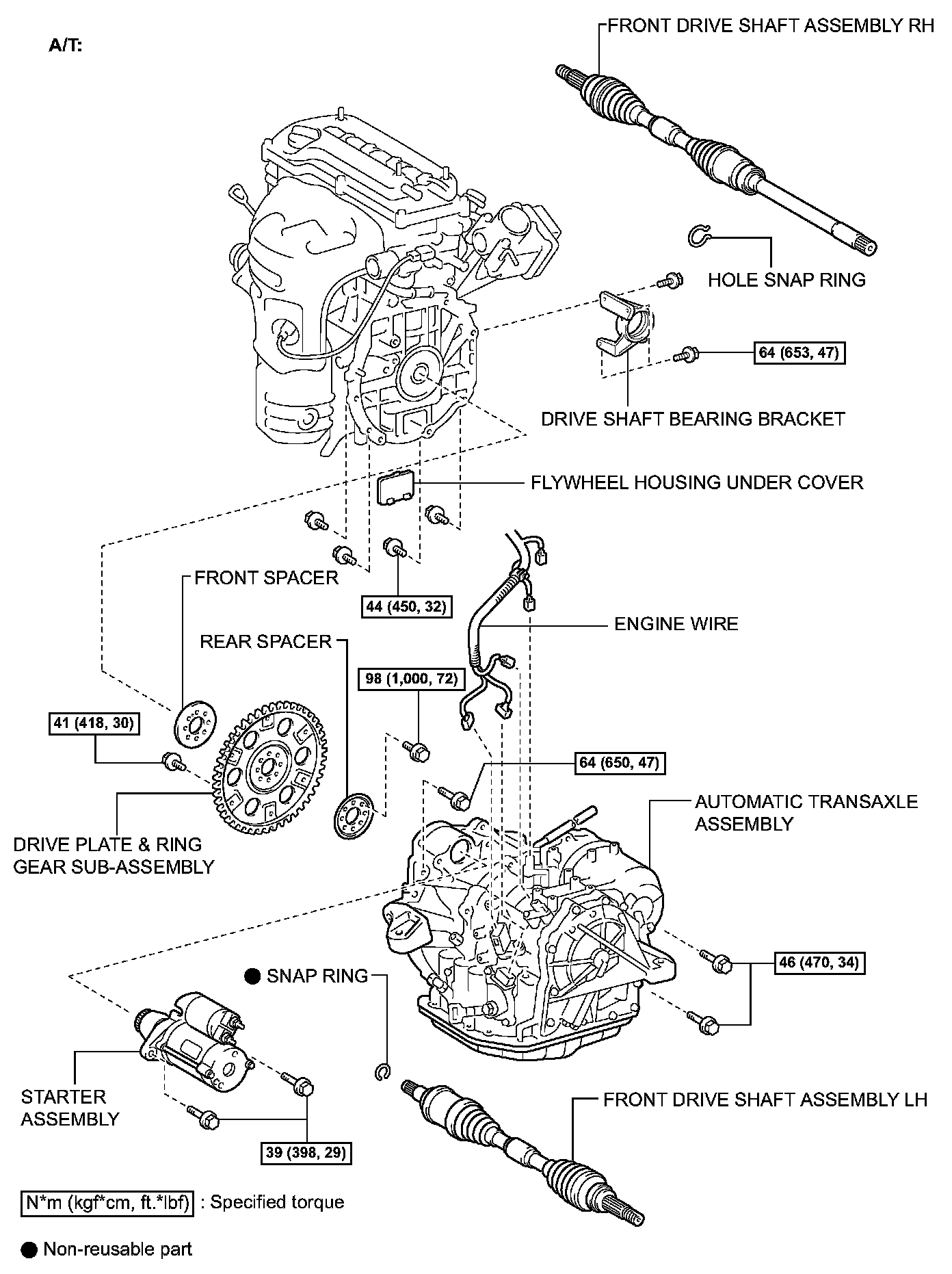 A/T:

FRONT DRIVE SHAFT ASSEMBLY RH

HOLE SNAP RING

64 (653, 47)

DRIVE SHAFT BEARING BRACKET

FLYWHEEL HOUSING UNDER COVER

FRONT SPACER

44 (450, 32)

ENGINE WIRE

REAR SPACER

98 (1,000, 72)

41 (418, 30)

64 (650, 47)

AUTOMATIC TRANSAXLE ASSEMBLY

DRIVE PLATE & RING GEAR SUB-ASSEMBLY

46 (470, 34)

● SNAP RING

STARTER ASSEMBLY

FRONT DRIVE SHAFT ASSEMBLY LH

39 (398, 29)

N*m (kgf*cm, ft.*lbf) : Specified torque

● Non-reusable part