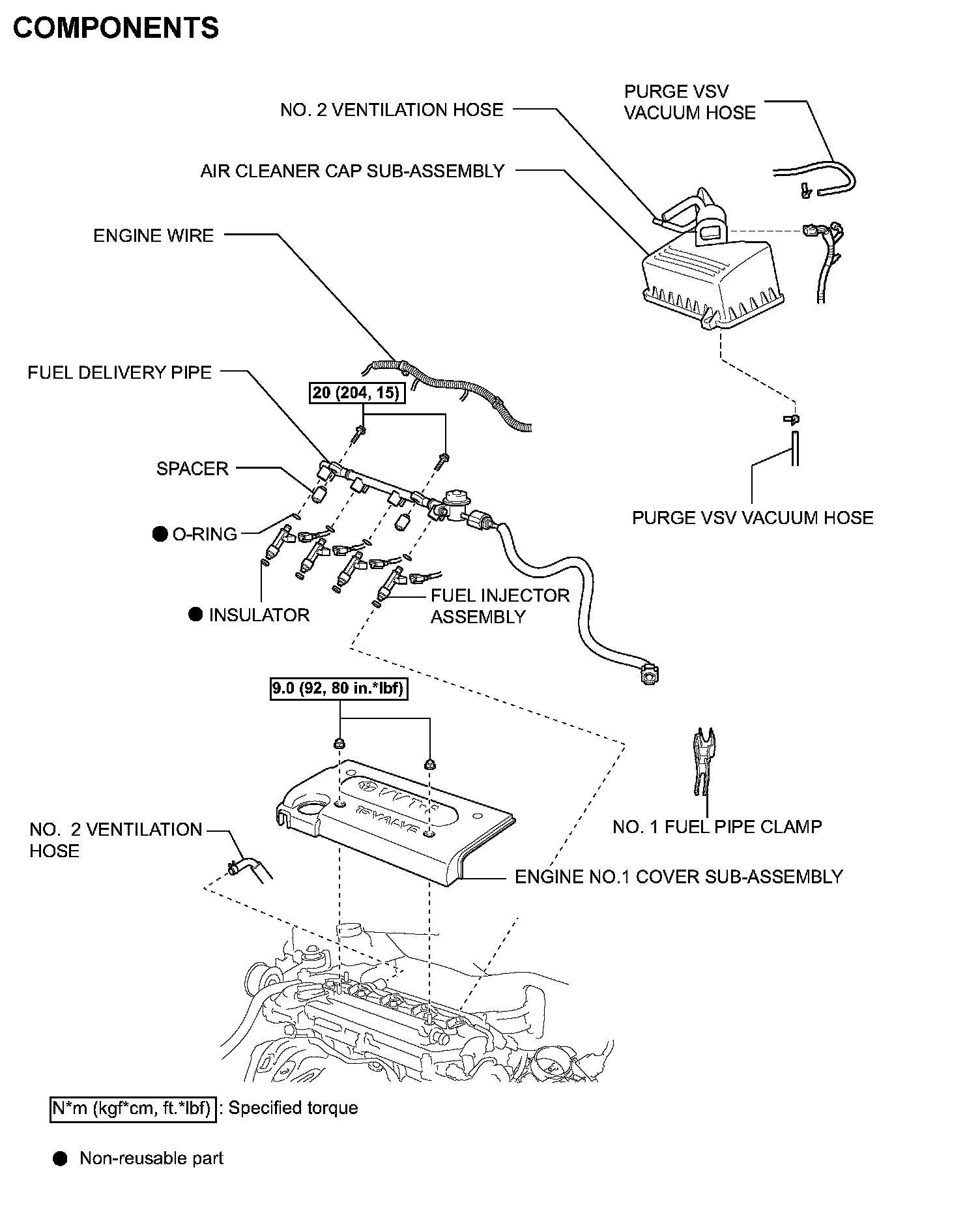 COMPONENTS

NO. 2 VENTILATION HOSE

PURGE VSV VACUUM HOSE

AIR CLEANER CAP SUB-ASSEMBLY

ENGINE WIRE

FUEL DELIVERY PIPE

20 (204, 15)

SPACER

● O-RING

● INSULATOR

FUEL INJECTOR ASSEMBLY

PURGE VSV VACUUM HOSE

9.0 (92, 80 in.*lbf)

VVT-i

16 VALVE

NO. 2 VENTILATION HOSE

NO. 1 FUEL PIPE CLAMP

ENGINE NO.1 COVER SUB-ASSEMBLY

N*m (kgf*cm, ft.*lbf) : Specified torque

● Non-reusable part