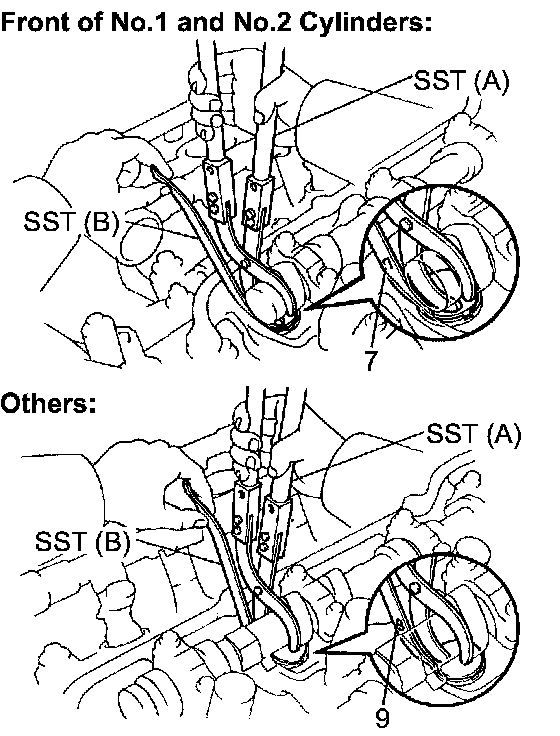 Front of No.1 and No.2 Cylinders:

SST (A)

SST (B)

7

Others:

SST (A)

SST (B)

9