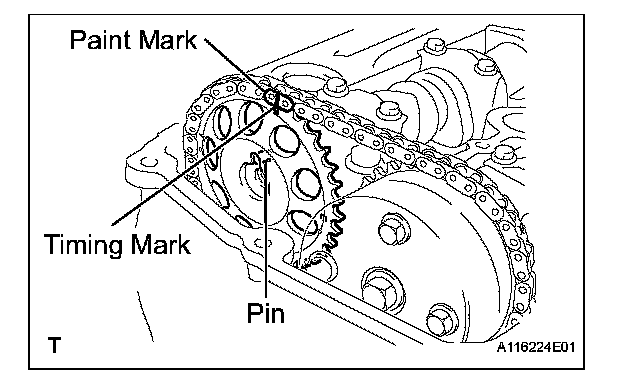 Paint Mark

Timing Mark

Pin

T

A116224E01