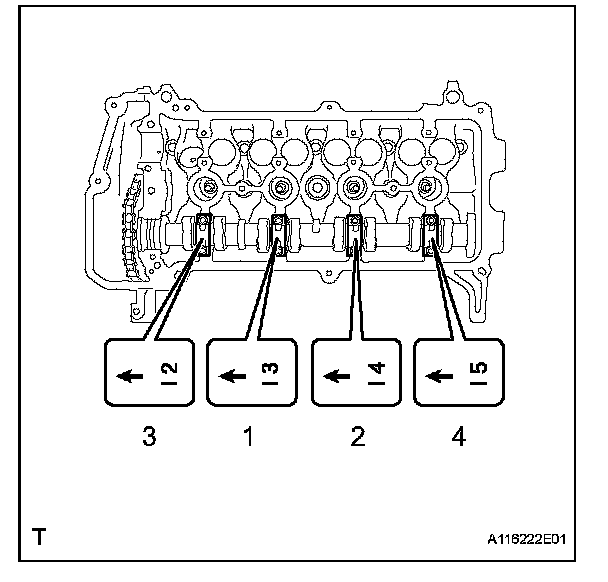 I2

I3

I4

I5

3 1 2 4

T

A116222E01