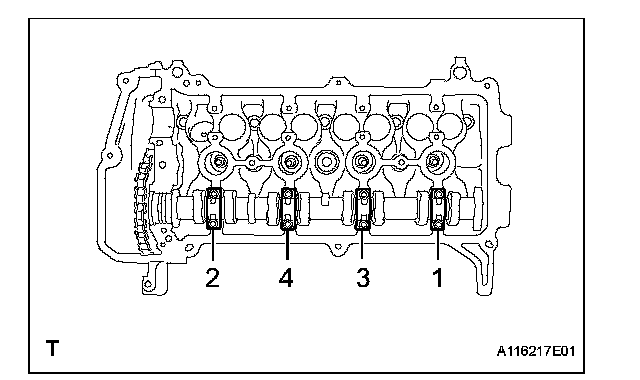 2
4
3
1
T
A116217E01