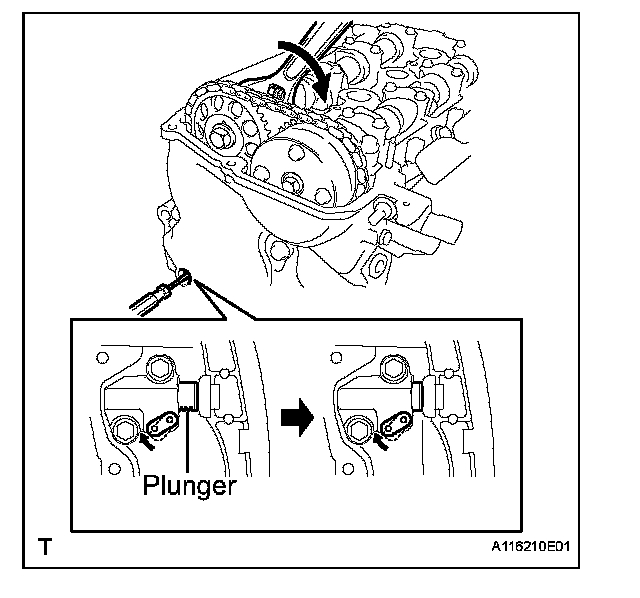 Plunger

T

A116210E01