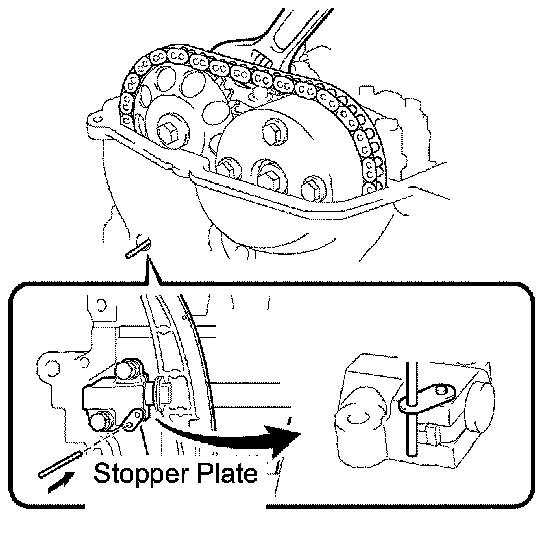 Stopper Plate