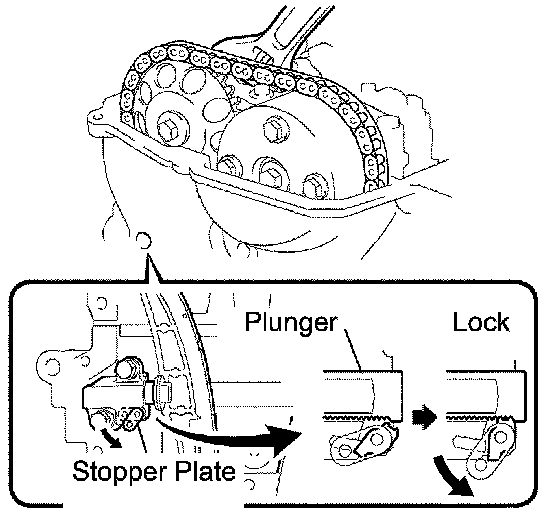 Plunger

Lock

Stopper Plate