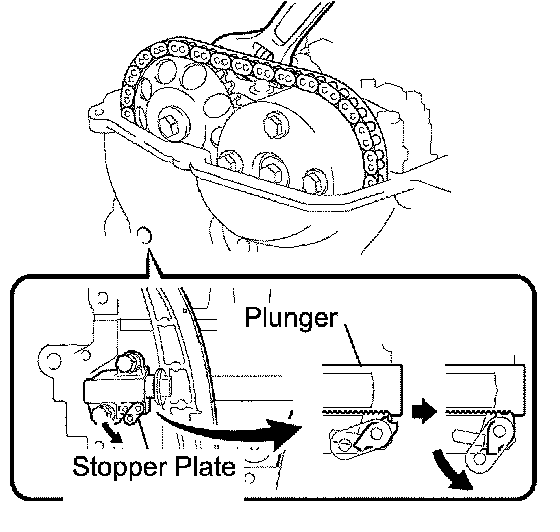 Plunger

Stopper Plate