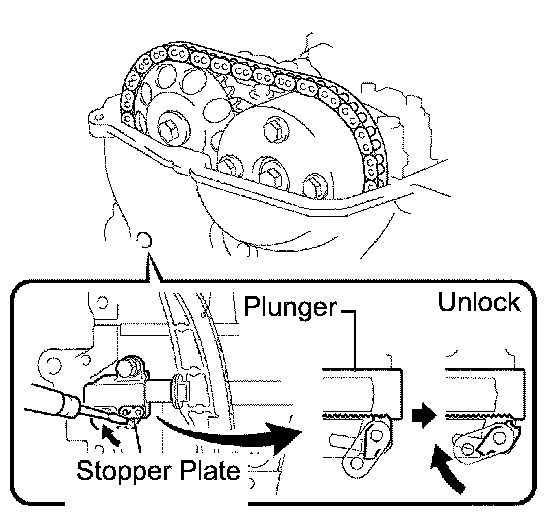 Plunger
Unlock
Stopper Plate