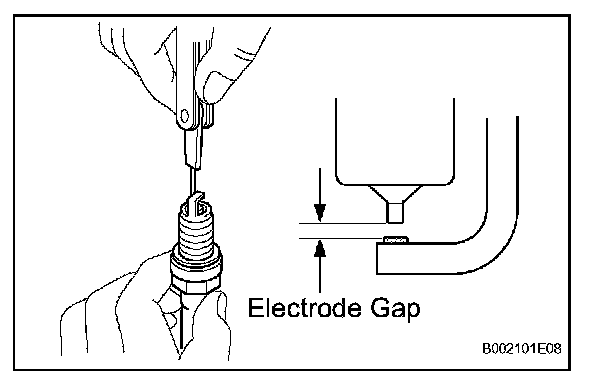 Electrode Gap

B002101E08