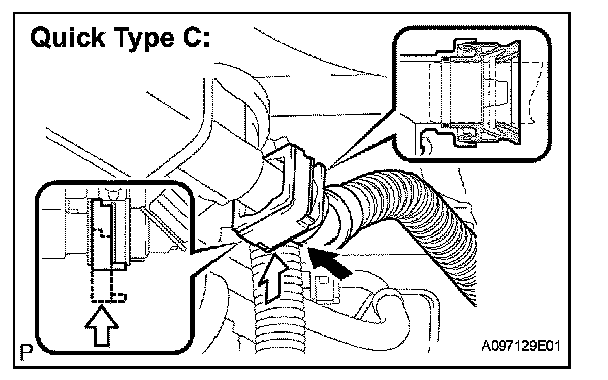 Quick Type C:

P

A097129E01