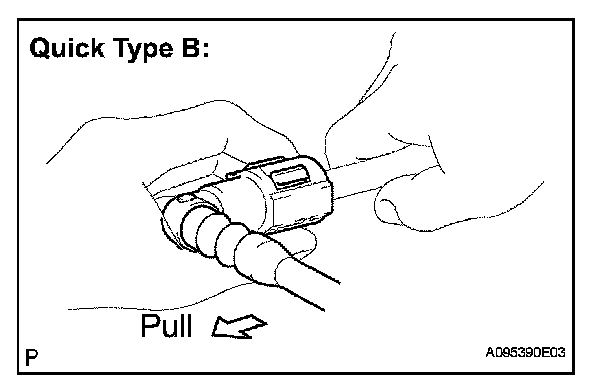 Quick Type B:

Pull

P

A095390E03