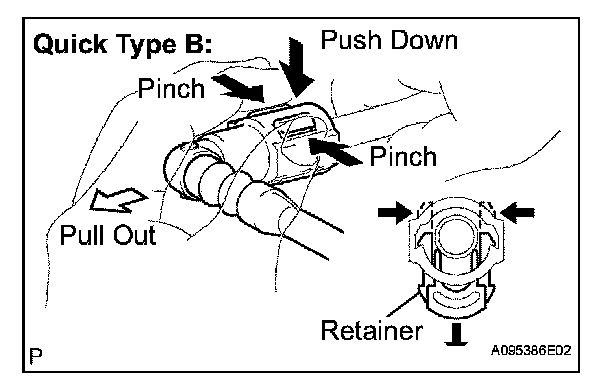 Quick Type B:

Push Down

Pinch

Pinch

Pull Out

Retainer

P

A095386E02