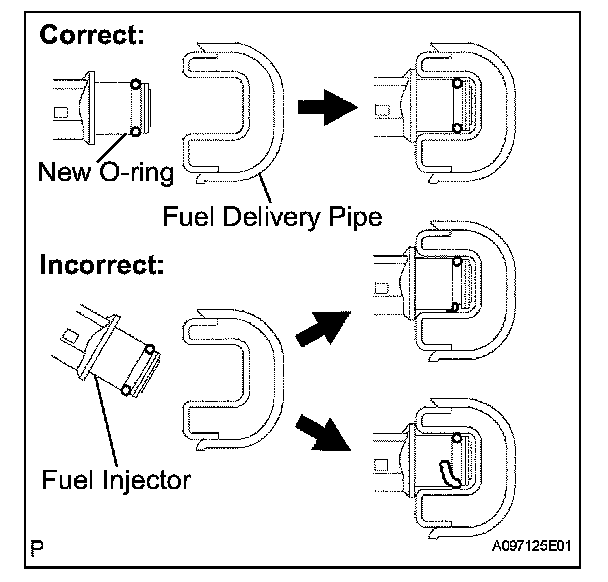 Correct:

New O-ring

Fuel Delivery Pipe

Incorrect:

Fuel Injector

P

A097125E01