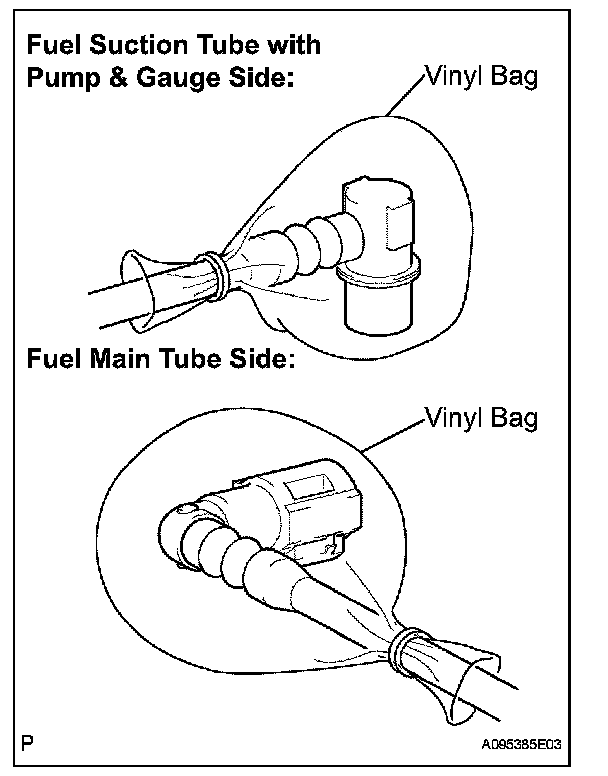 Fuel Suction Tube with Pump & Gauge Side:

Vinyl Bag

Fuel Main Tube Side:

Vinyl Bag

P

A095385E03