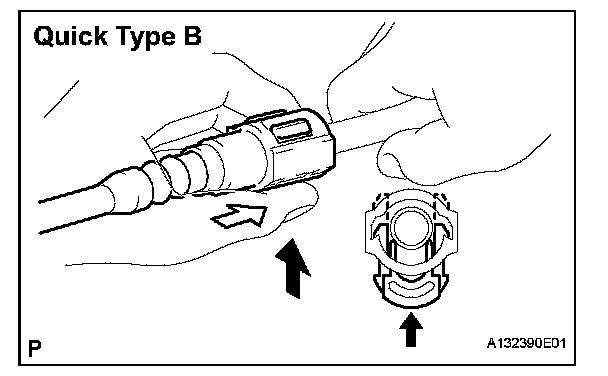 Quick Type B

P

A132390E01