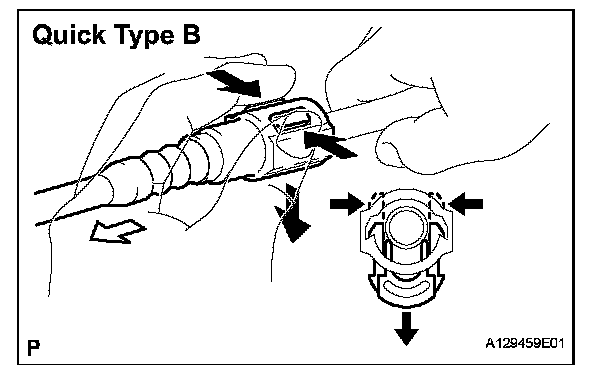 Quick Type B

P

A129459E01