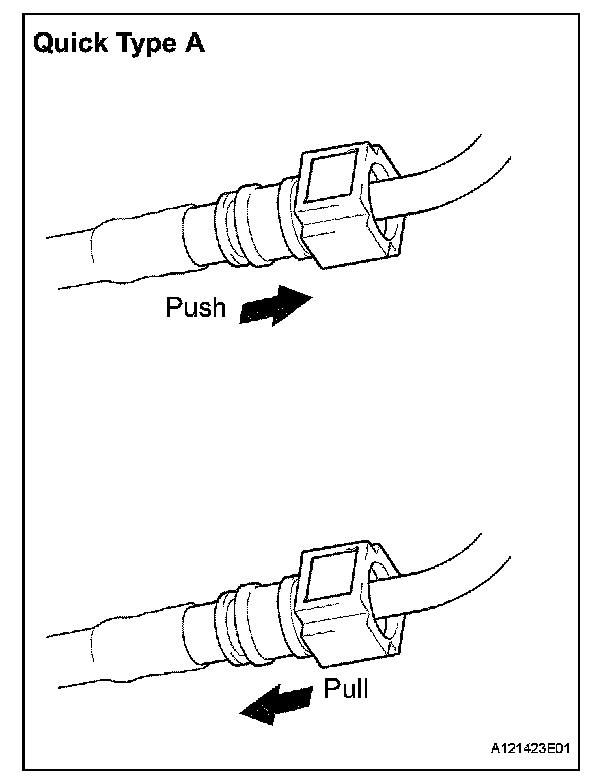 Quick Type A

Push

Pull

A121423E01