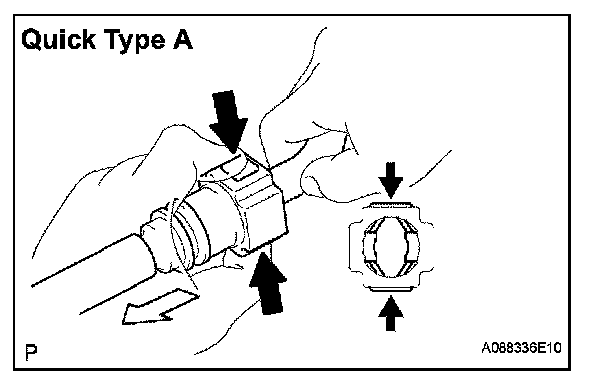 Quick Type A

P

A088336E10