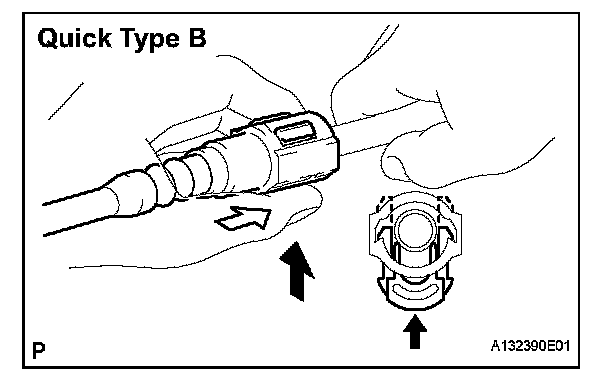 Quick Type B

P

A132390E01