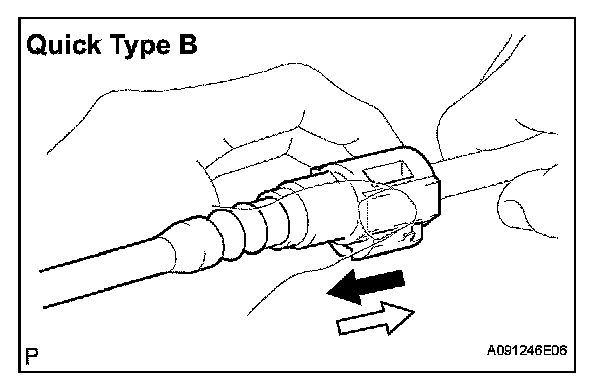 Quick Type B

P

A091246E06