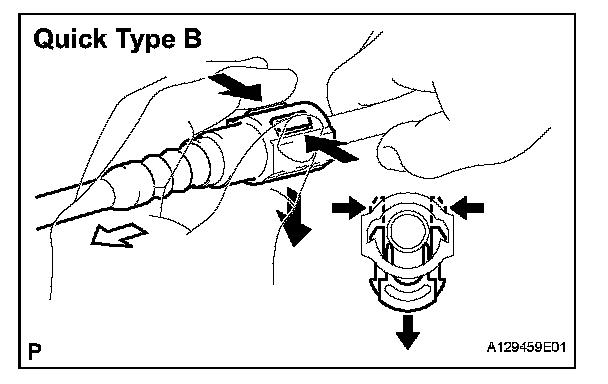 Quick Type B

P

A129459E01