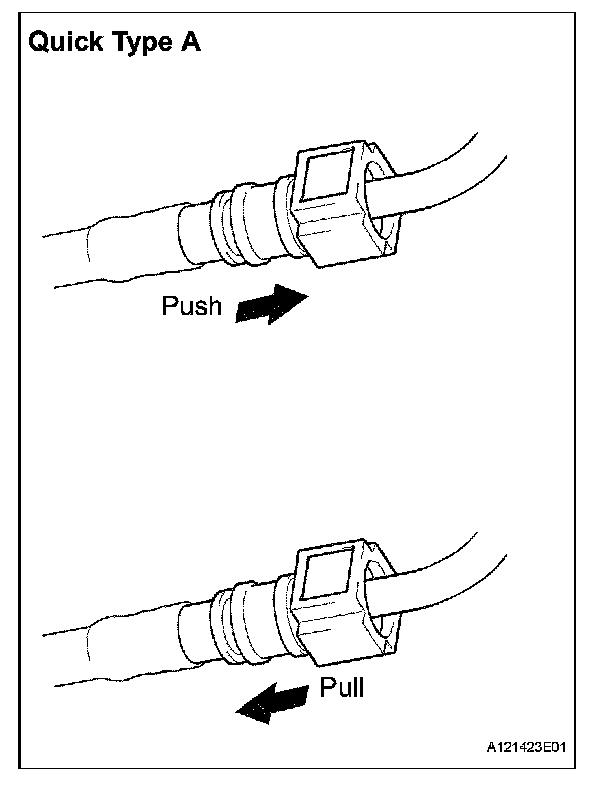 Quick Type A

Push

Pull

A121423E01