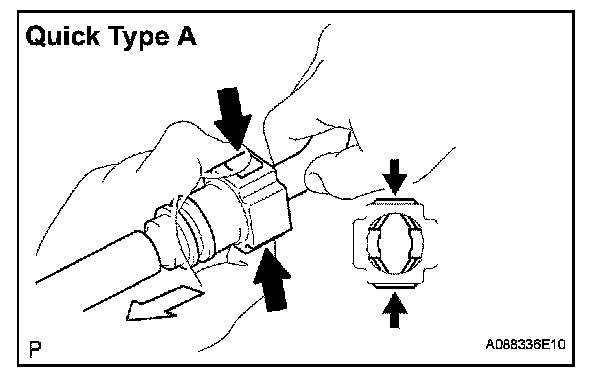 Quick Type A

P

A088336E10