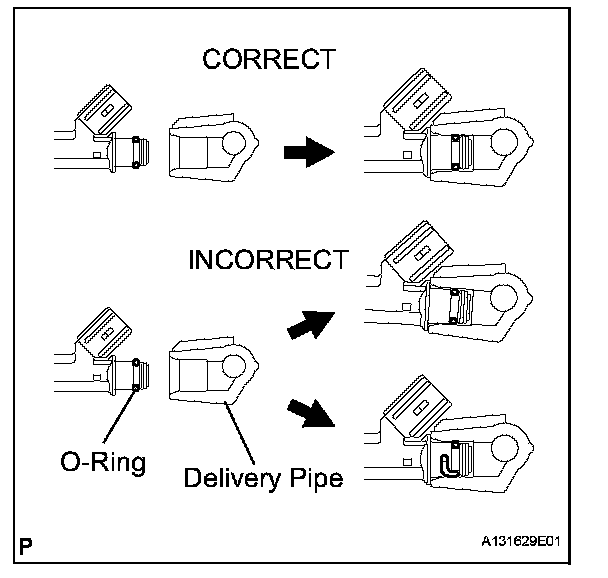 CORRECT

INCORRECT

O-Ring

Delivery Pipe

P

A131629E01