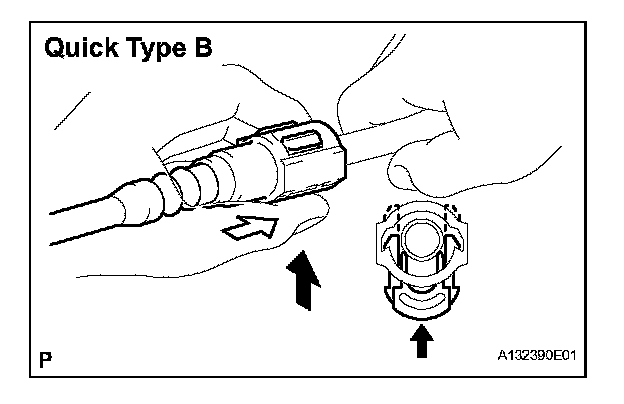 Quick Type B

P

A132390E01