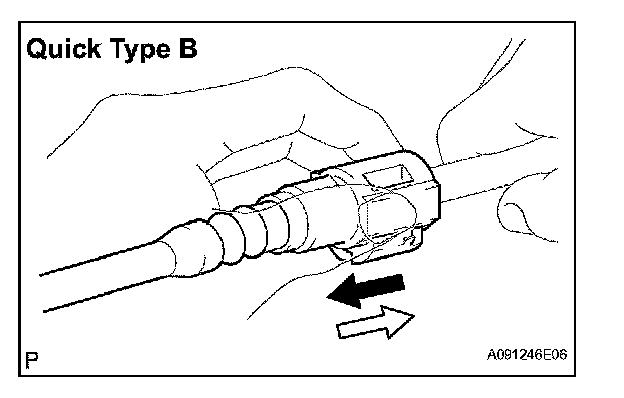 Quick Type B

P

A091246E06