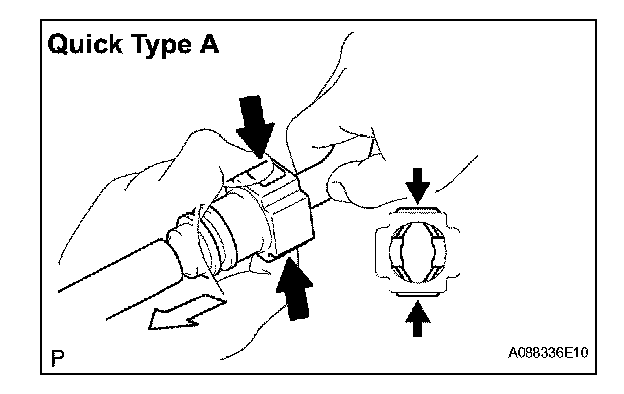 Quick Type A

P

A088336E10