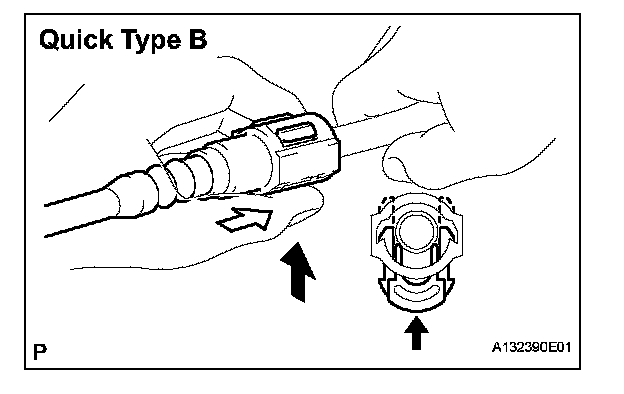 Quick Type B

P

A132390E01