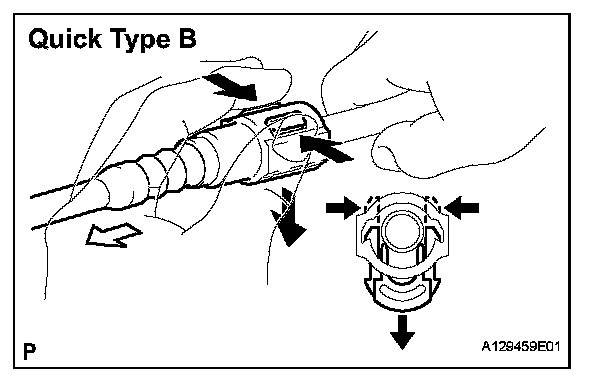 Quick Type B

P

A129459E01