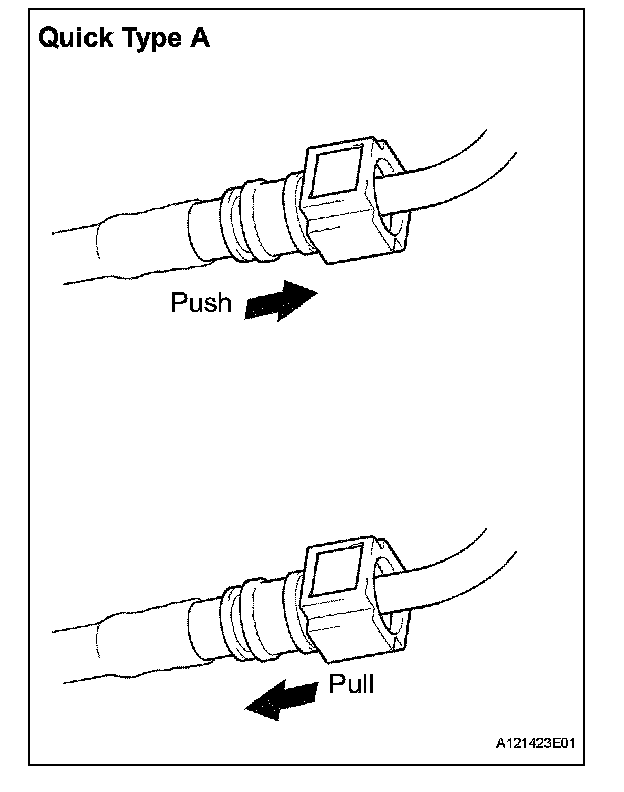 Quick Type A

Push

Pull

A121423E01