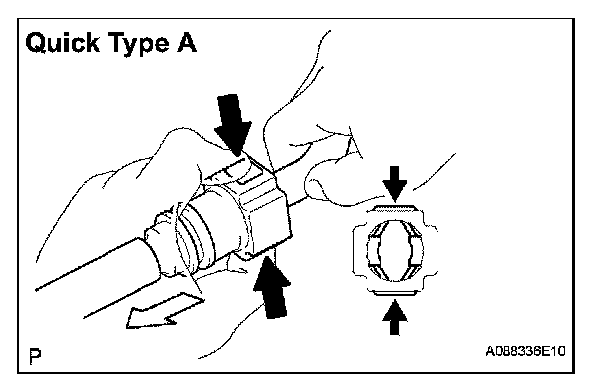 Quick Type A

P

A088336E10