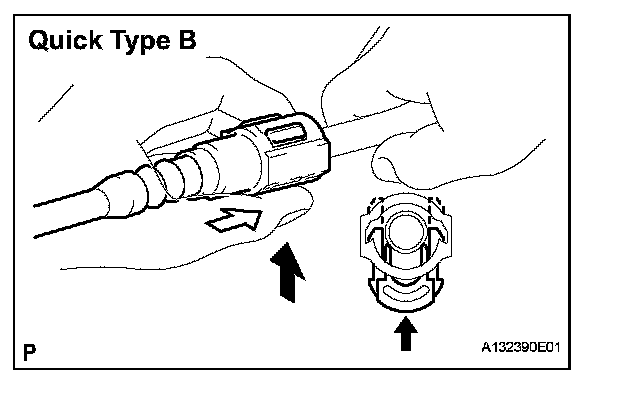 Quick Type B

P

A132390E01