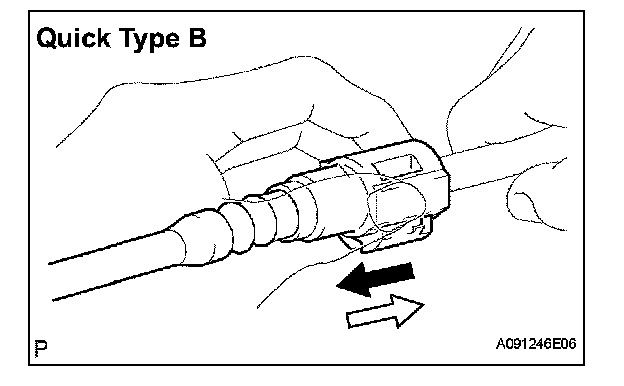 Quick Type B

P

A091246E06