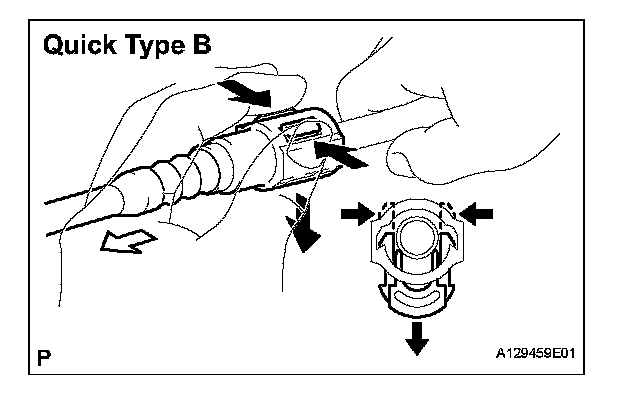 Quick Type B

P

A129459E01