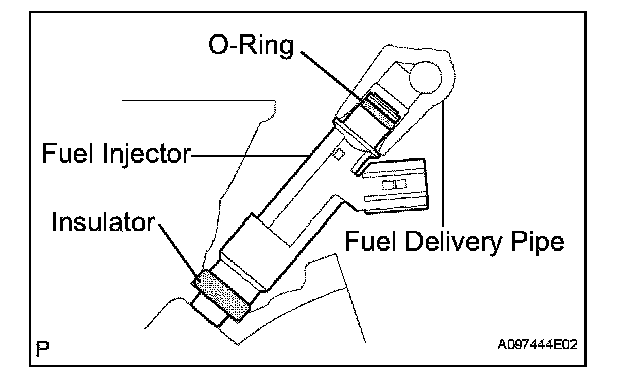 O-Ring

Fuel Injector

Insulator

Fuel Delivery Pipe

P

A097444E02