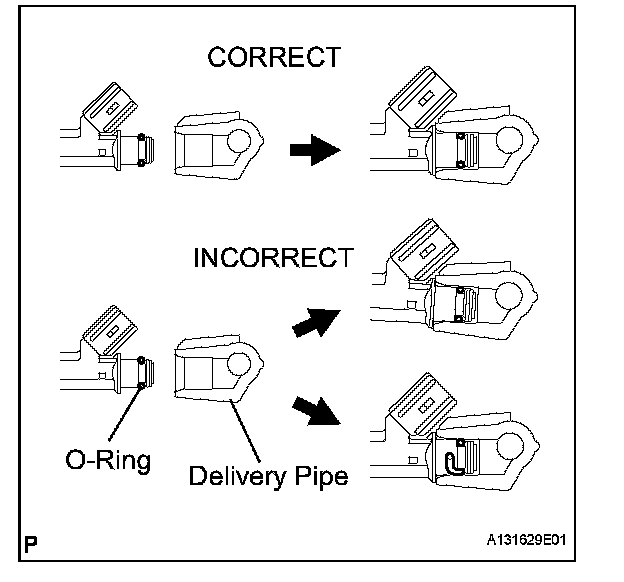 CORRECT

INCORRECT

O-Ring

Delivery Pipe

P

A131629E01