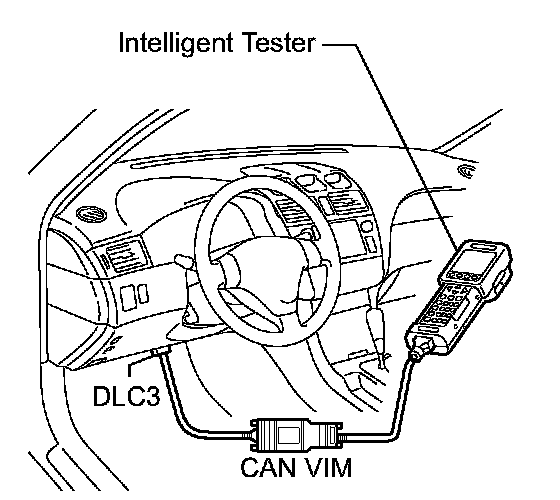 Intelligent Tester

DLC3

CAN VIM