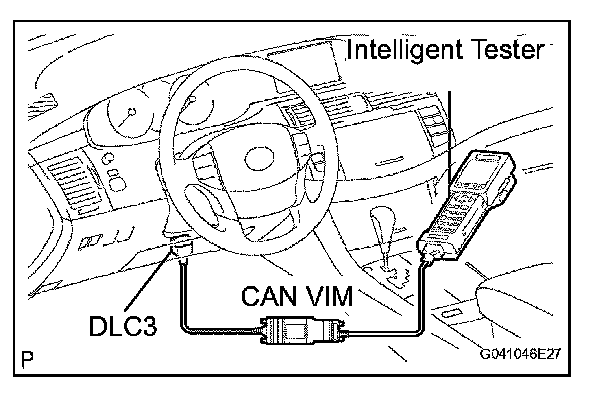 Intelligent Tester

CAN VIM

DLC3

P

G041046E27