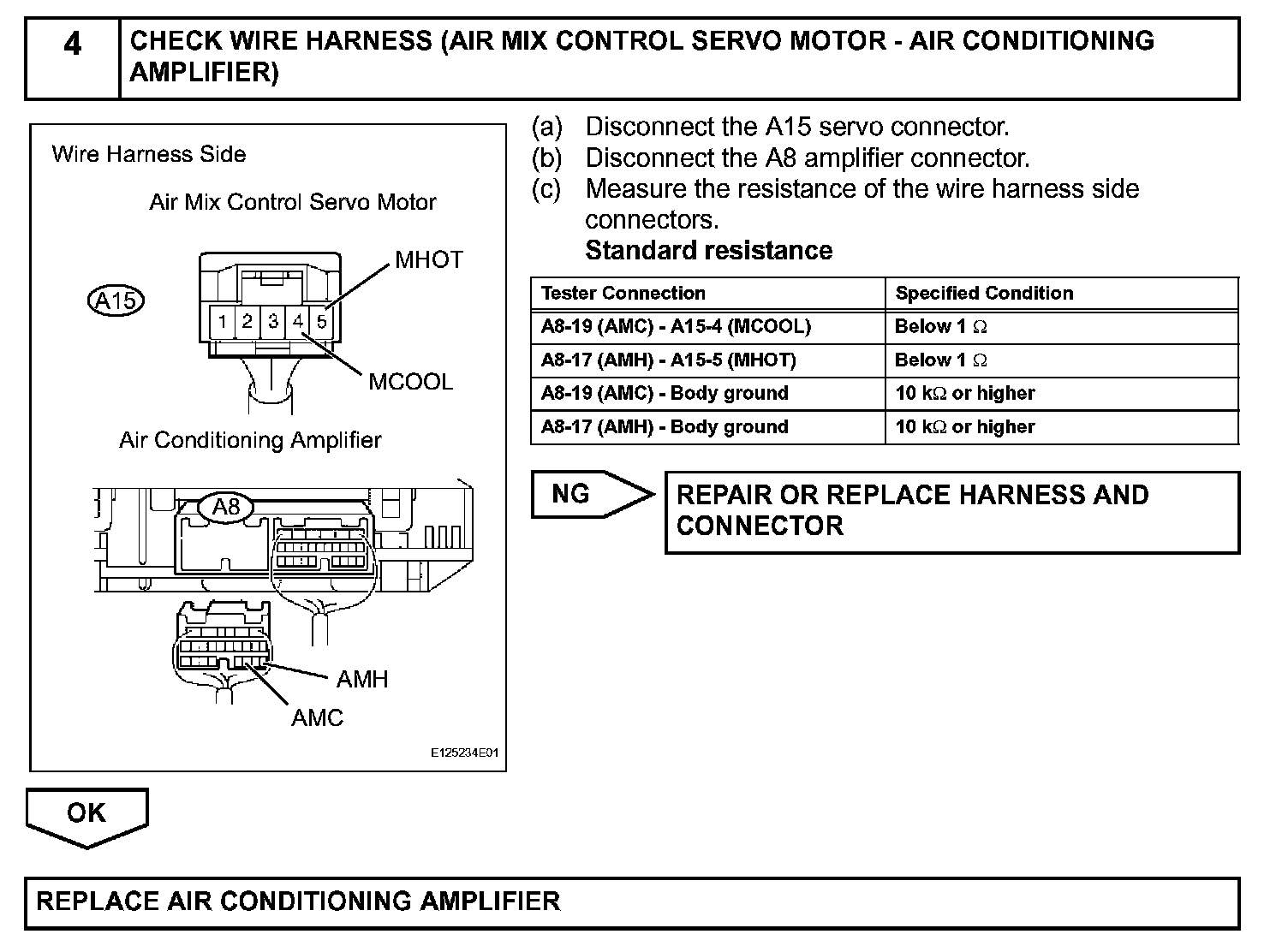 4 CHECK WIRE HARNESS (AIR MIX CONTROL SERVO MOTOR - AIR CONDITIONING AMPLIFIER)

Wire Harness Side

Air Mix Control Servo Motor

A15

1 2 3 4 5

MHOT

MCOOL

Air Conditioning Amplifier

A8

AMH

AMC

E125234E01

(a) Disconnect the A15 servo connector.
(b) Disconnect the A8 amplifier connector.
(c) Measure the resistance of the wire harness side connectors.
Standard resistance

| Tester Connection | Specified Condition |
|---|---|
| A8-19 (AMC) - A15-4 (MCOOL) | Below 1 $\Omega$ |
| A8-17 (AMH) - A15-5 (MHOT) | Below 1 $\Omega$ |
| A8-19 (AMC) - Body ground | 10 k$\Omega$ or higher |
| A8-17 (AMH) - Body ground | 10 k$\Omega$ or higher |

NG

REPAIR OR REPLACE HARNESS AND CONNECTOR

OK

REPLACE AIR CONDITIONING AMPLIFIER