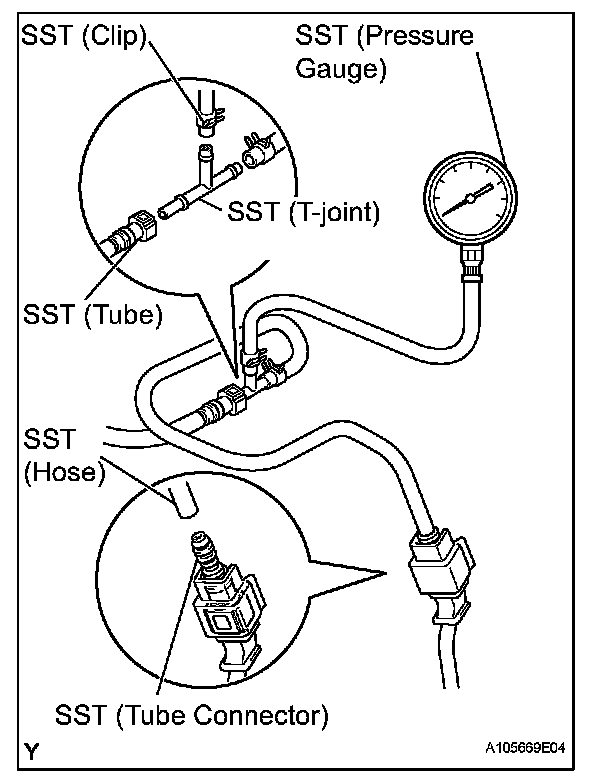 SST (Clip)

SST (Pressure Gauge)

SST (T-joint)

SST (Tube)

SST (Hose)

SST (Tube Connector)

Y

A105669E04